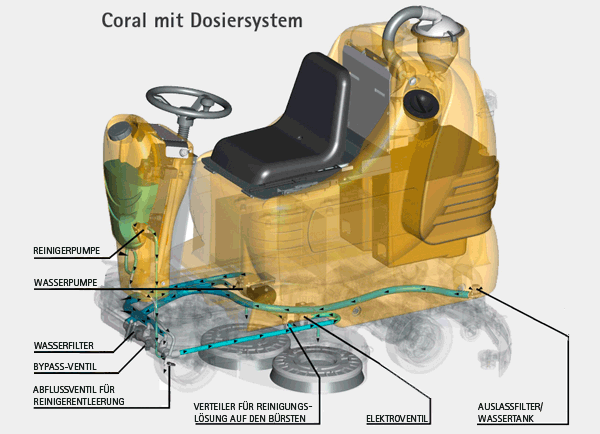 Coral mit Dosiersystem

REINIGERPUMPE

WASSERPUMPE

WASSERFILTER

BYPASS-VENTIL

ABFLUSSVENTIL FÜR REINIGERENTLEERUNG

VERTEILER FÜR REINIGUNGSLÖSUNG AUF DEN BÜRSTEN

ELEKTROVENTIL

AUSLASSFILTER/ WASSERTANK